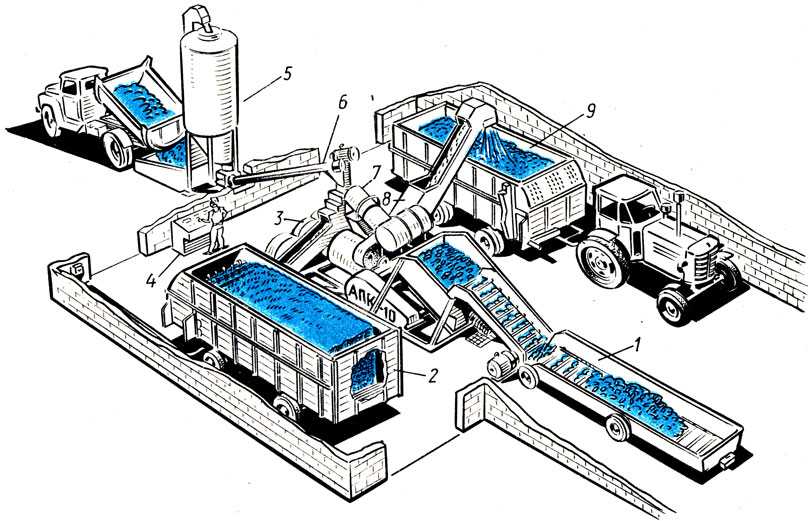 5
6
9
7
8
3
4
АПК-10
2
1