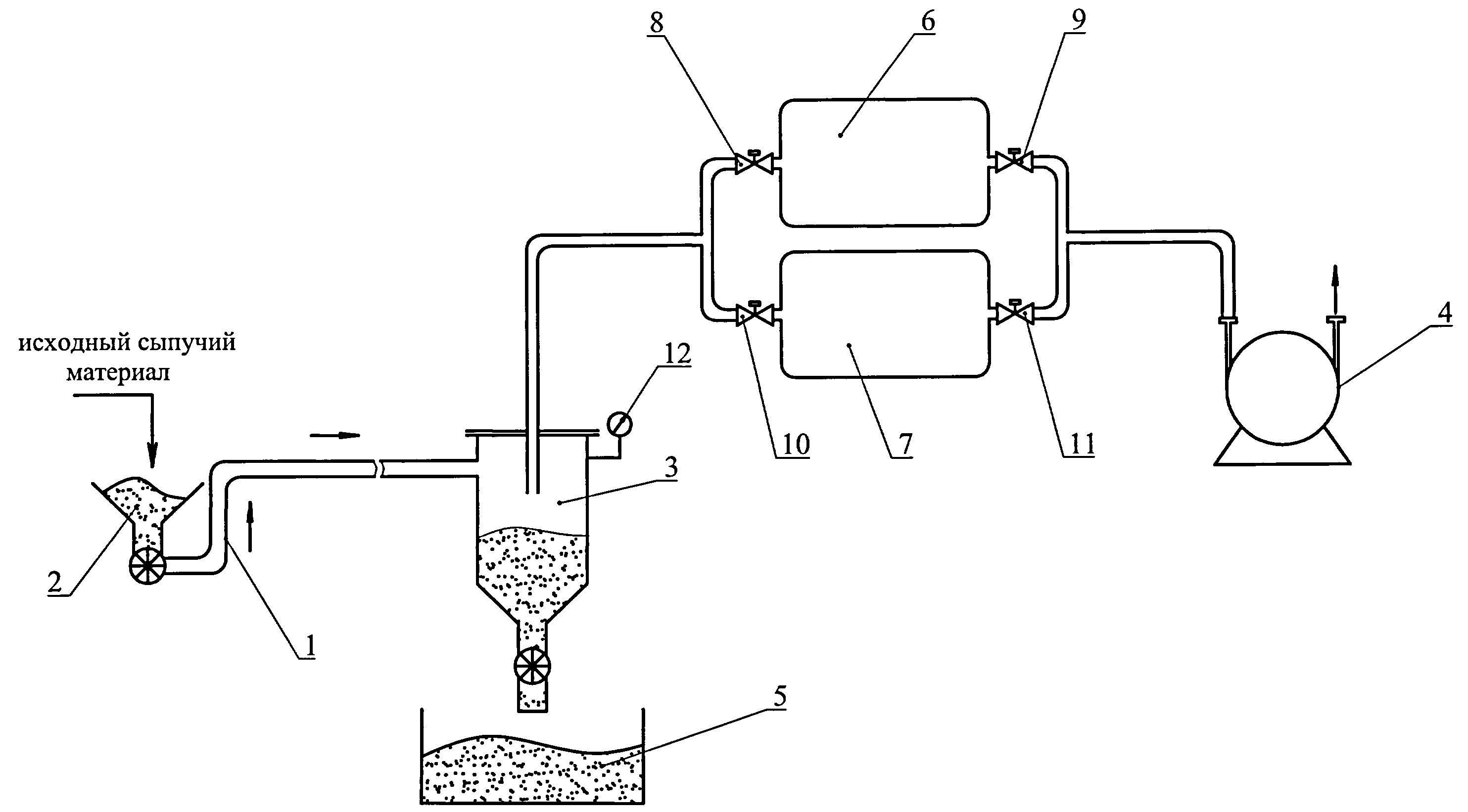 8
6
9
исходный сыпучий материал
12
4
10
7
11
3
2
1
5