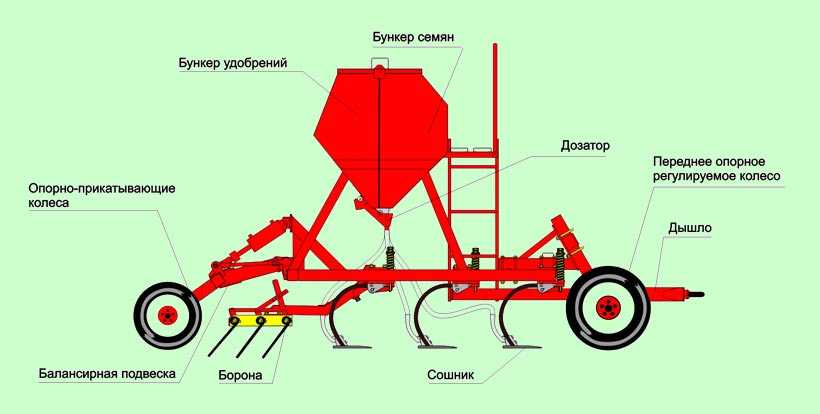 Бункер семян

Бункер удобрений

Дозатор

Переднее опорное регулируемое колесо

Опорно-прикатывающие колеса

Дышло

Балансирная подвеска

Борона

Сошник